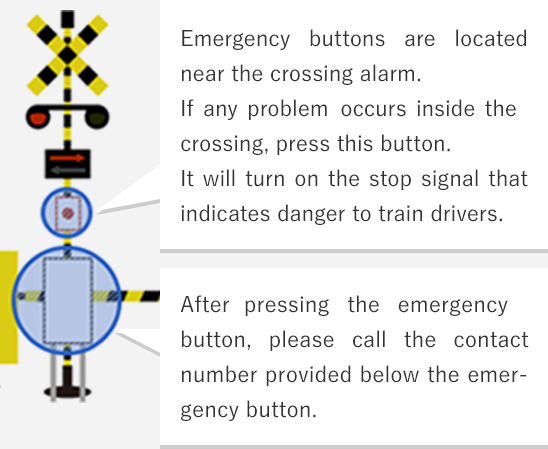 Emergency buttons are located near the crossing alarm.
If any problem occurs inside the crossing, press this button.
It will turn on the stop signal that indicates danger to train drivers.

After pressing the emergency button, please call the contact number provided below the emergency button.